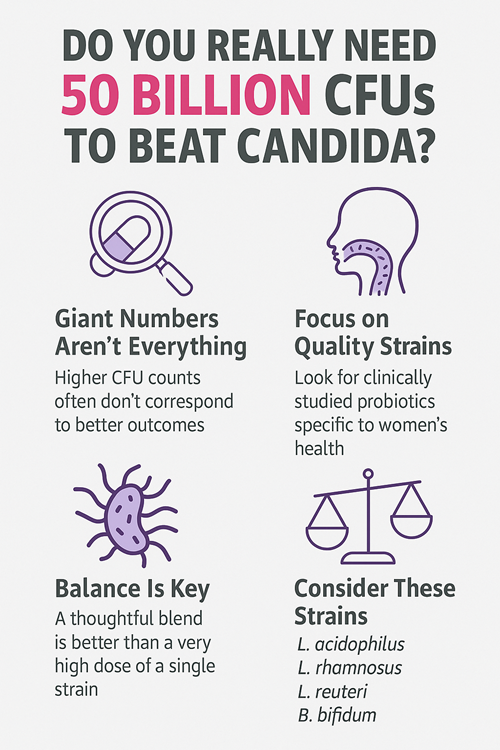 DO YOU REALLY NEED 50 BILLION CFUs TO BEAT CANDIDA?

Giant Numbers Aren't Everything

Higher CFU counts often don't correspond to better outcomes

Focus on Quality Strains

Look for clinically studied probiotics specific to women's health

Balance Is Key

A thoughtful blend is better than a very high dose of a single strain

Consider These Strains

L. acidophilus
L. rhamnosus
L. reuteri
B. bifidum